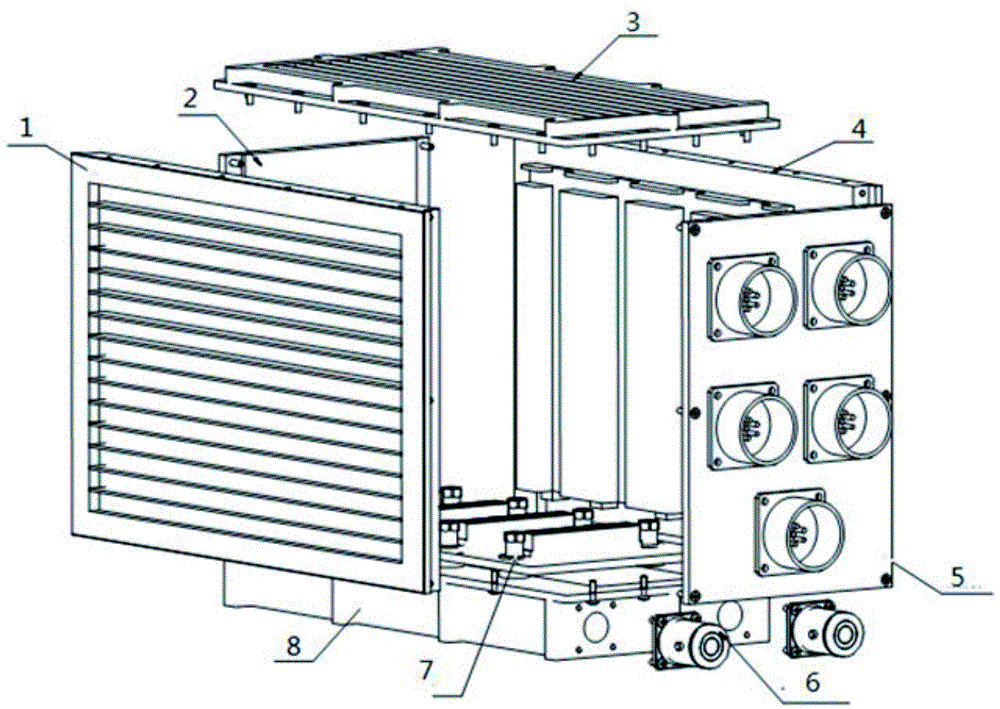 3
2
1
4
5
8
7
6